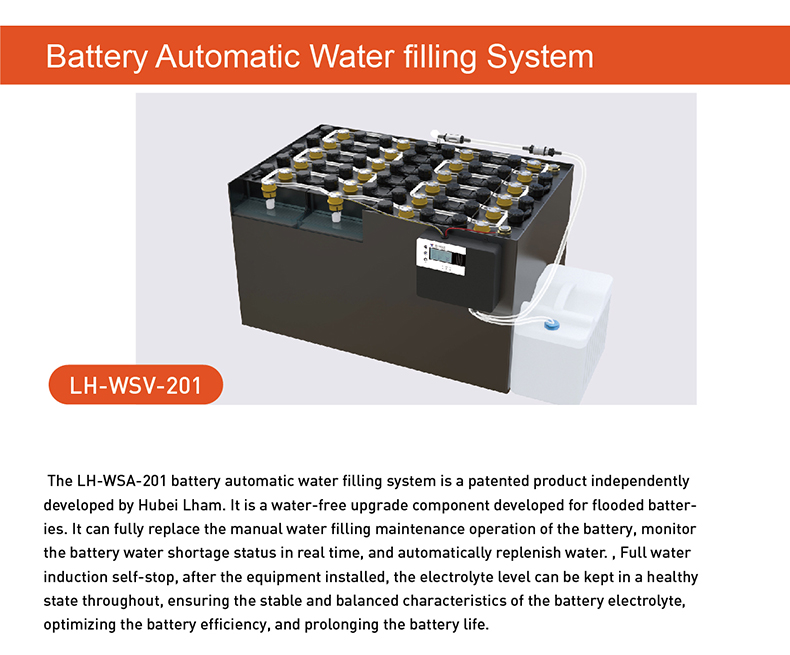 Battery Automatic Water filling System

LH-WSV-201

The LH-WSA-201 battery automatic water filling system is a patented product independently developed by Hubei Lham. It is a water-free upgrade component developed for flooded batteries. It can fully replace the manual water filling maintenance operation of the battery, monitor the battery water shortage status in real time, and automatically replenish water. , Full water induction self-stop, after the equipment installed, the electrolyte level can be kept in a healthy state throughout, ensuring the stable and balanced characteristics of the battery electrolyte, optimizing the battery efficiency, and prolonging the battery life.